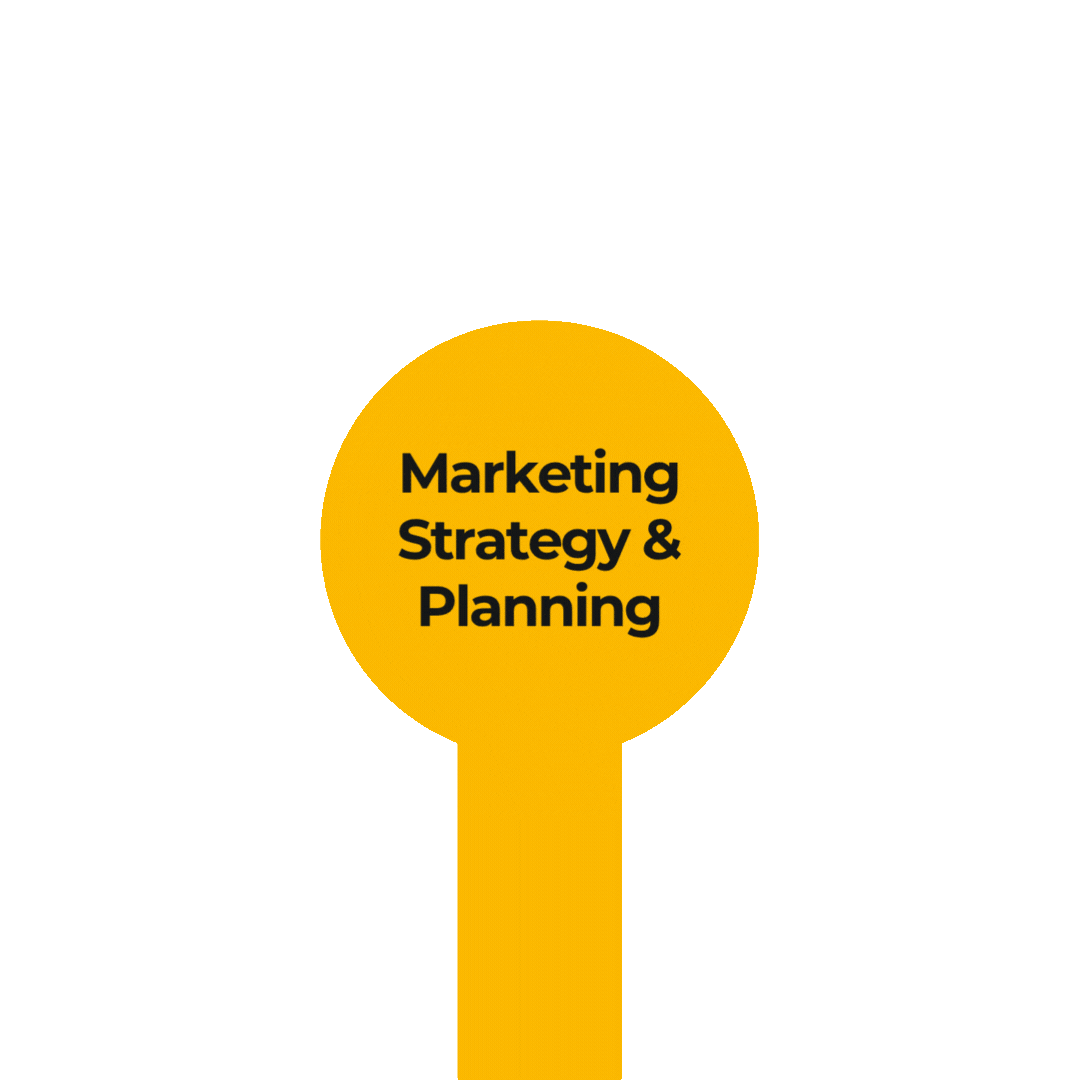 Marketing Strategy & Planning